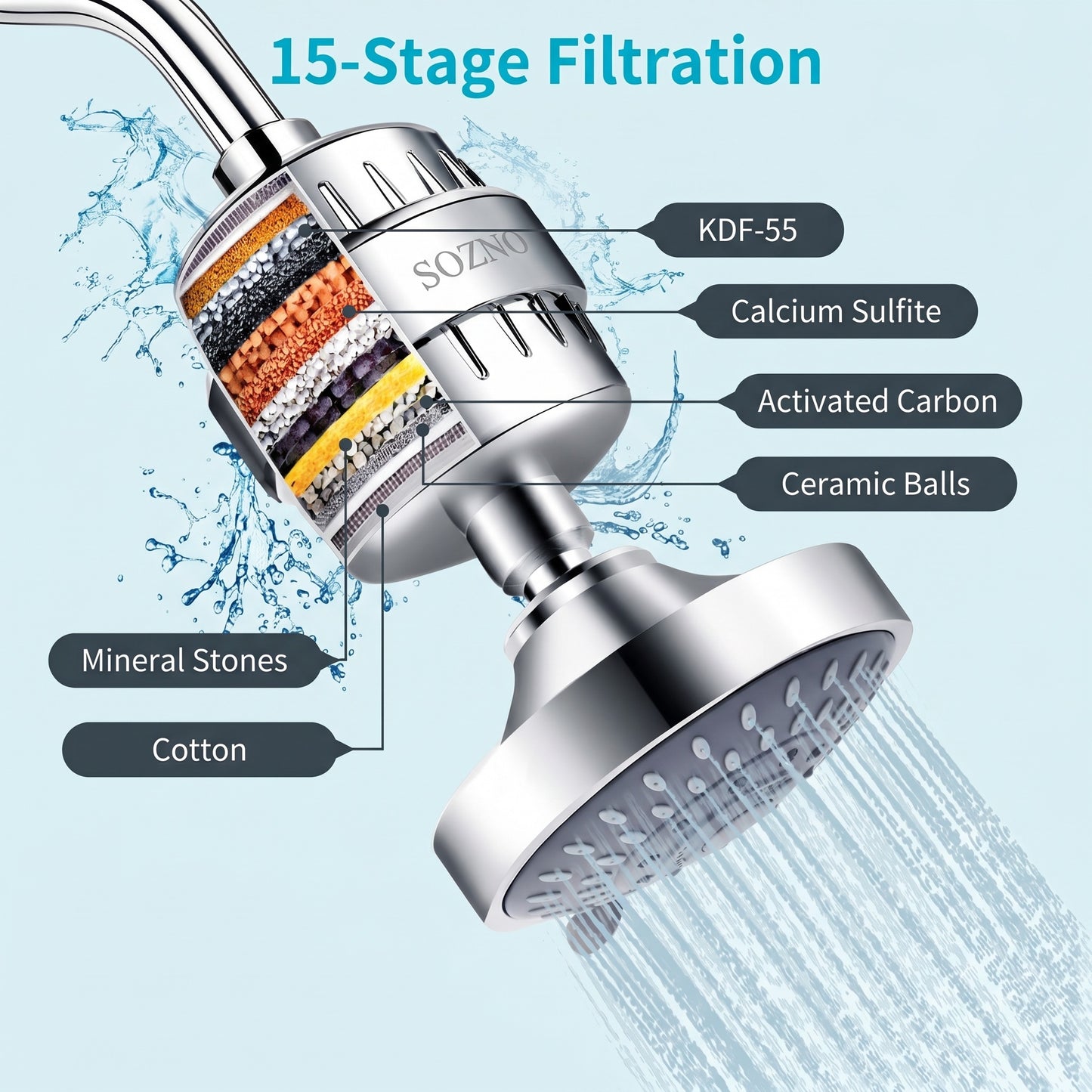 15-Stage Filtration

SOZNO

KDF-55

Calcium Sulfite

Activated Carbon

Ceramic Balls

Mineral Stones

Cotton